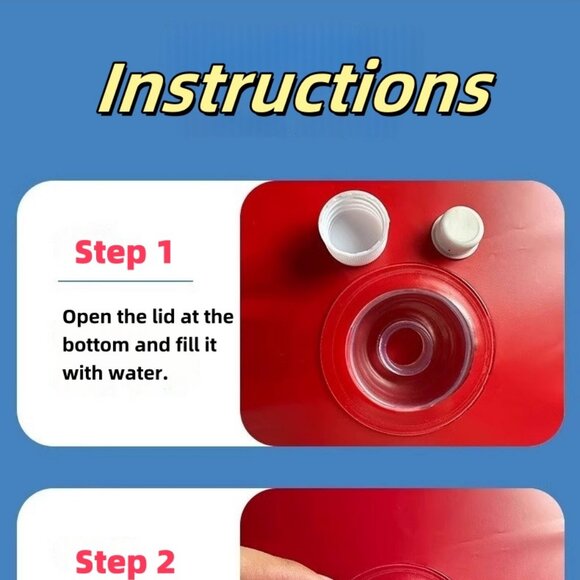 Instructions

Step 1

Open the lid at the bottom and fill it with water.

Step 2